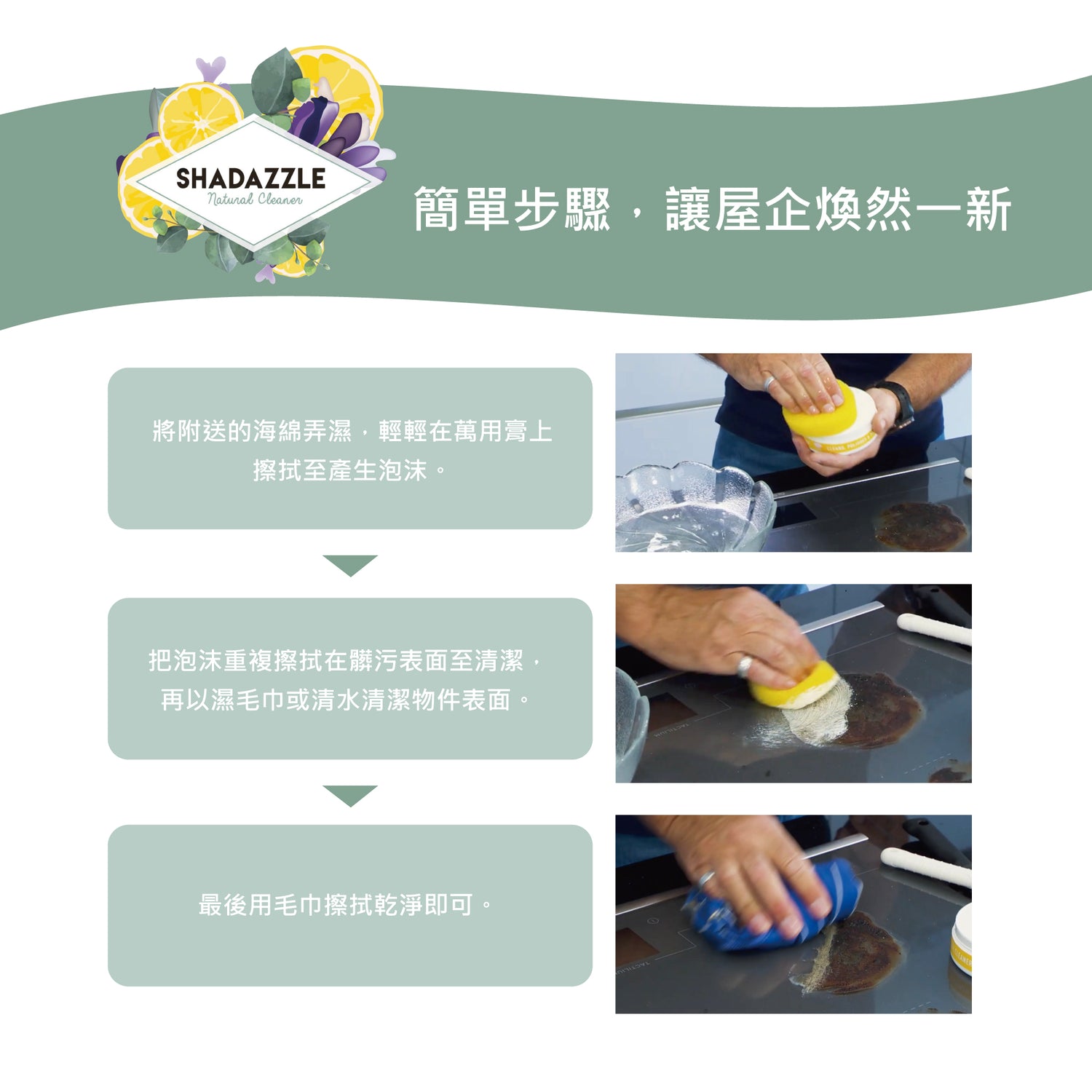 SHADAZZLE
Natural Cleaner

簡單步驟，讓屋企煥然一新

將附送的海綿弄濕，輕輕在萬用膏上擦拭至產生泡沫。

把泡沫重複擦拭在髒污表面至清潔，再以濕毛巾或清水清潔物件表面。

最後用毛巾擦拭乾淨即可。