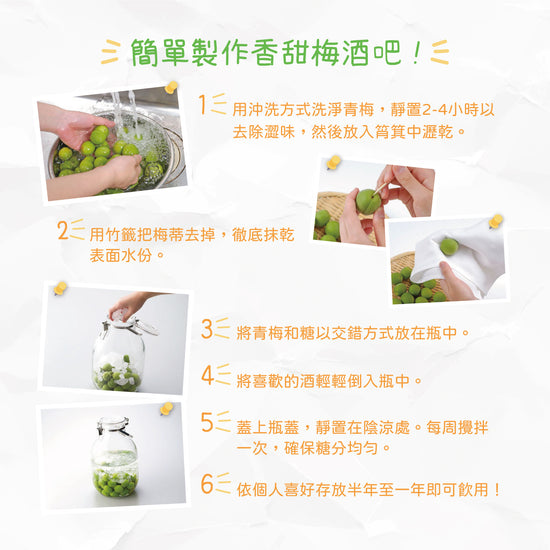 簡單製作香甜梅酒吧！

1 用沖洗方式洗淨青梅，靜置2-4小時以去除澀味，然後放入筲箕中瀝乾。

2 用竹籤把梅蒂去掉，徹底抹乾表面水份。

3 將青梅和糖以交錯方式放在瓶中。

4 將喜歡的酒輕輕倒入瓶中。

5 蓋上瓶蓋，靜置在陰涼處。每周攪拌一次，確保糖分均勻。

6 依個人喜好存放半年至一年即可飲用！